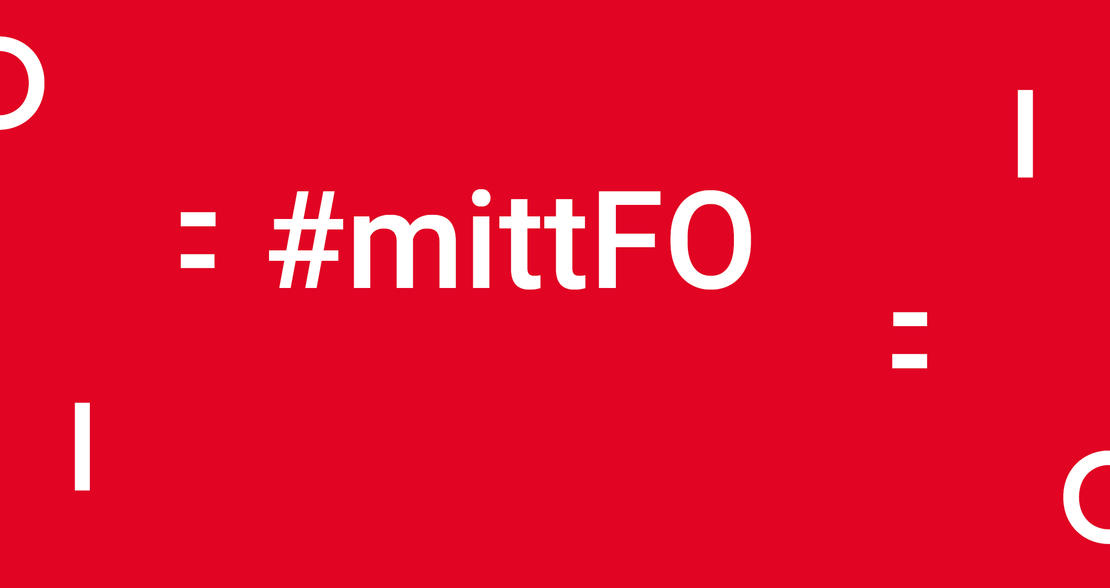 #mittFO